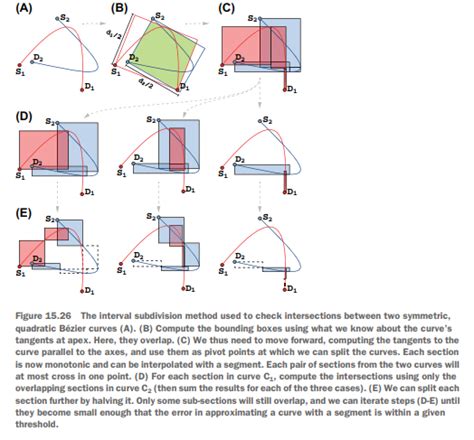 (A)

$S_2$

$D_2$

$S_1$

$D_1$

(B)

$S_2$

$d_1/2$

$D_2$

$S_1$

$d_2/2$

$D_1$

(C)

$S_2$

$D_2$

$S_1$

$D_1$

(D)

$S_2$

$D_2$

$S_1$

$D_1$

$S_2$

$D_2$

$S_1$

$D_1$

$S_2$

$D_2$

$S_1$

$D_1$

(E)

$S_2$

$D_2$

$S_1$

$D_1$

$S_2$

$D_2$

$S_1$

$D_1$

$S_2$

$D_2$

$S_1$

$D_1$

Figure 15.26 The interval subdivision method used to check intersections between two symmetric, quadratic Bézier curves (A). (B) Compute the bounding boxes using what we know about the curve's tangents at apex. Here, they overlap. (C) We thus need to move forward, computing the tangents to the curve parallel to the axes, and use them as pivot points at which we can split the curves. Each section is now monotonic and can be interpolated with a segment. Each pair of sections from the two curves will at most cross in one point. (D) For each section in curve $C_1$, compute the intersections using only the overlapping sections in curve $C_2$ (then sum the results for each of the three cases). (E) We can split each section further by halving it. Only some sub-sections will still overlap, and we can iterate steps (D-E) until they become small enough that the error in approximating a curve with a segment is within a given threshold.