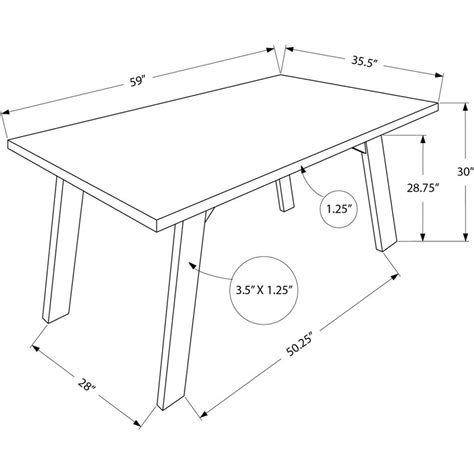 59"

35.5"

30"

28.75"

1.25"

3.5" X 1.25"

50.25"

28"