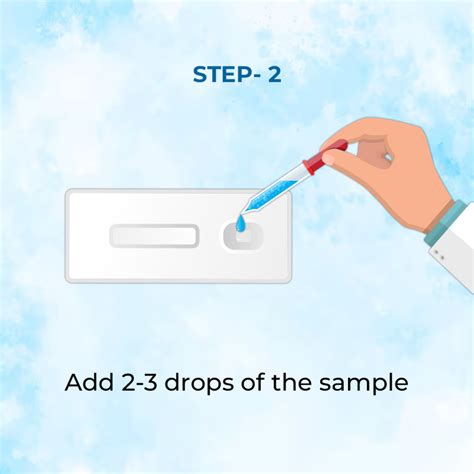 STEP- 2

Add 2-3 drops of the sample