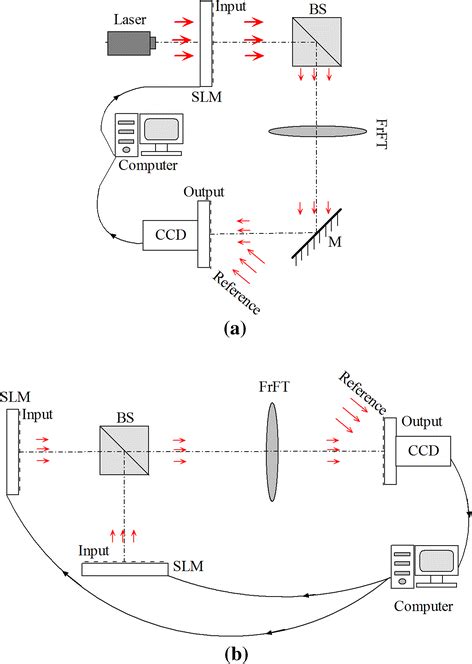 Laser
Input
BS
SLM
FrFT
Computer
Output
CCD
M
Reference
(a)

SLM
Input
BS
FrFT
Reference
Output
CCD
Input
SLM
Computer
(b)