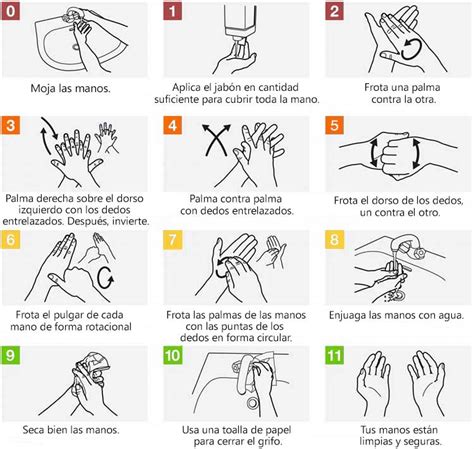 0
Moja las manos.

1
Aplica el jabón en cantidad suficiente para cubrir toda la mano.

2
Frota una palma contra la otra.

3
Palma derecha sobre el dorso izquierdo con los dedos entrelazados. Después, invierte.

4
Palma contra palma con dedos entrelazados.

5
Frota el dorso de los dedos, un contra el otro.

6
Frota el pulgar de cada mano de forma rotacional

7
Frota las palmas de las manos con las puntas de los dedos en forma circular.

8
Enjuaga las manos con agua.

9
Seca bien las manos.

10
Usa una toalla de papel para cerrar el grifo.

11
Tus manos están limpias y seguras.