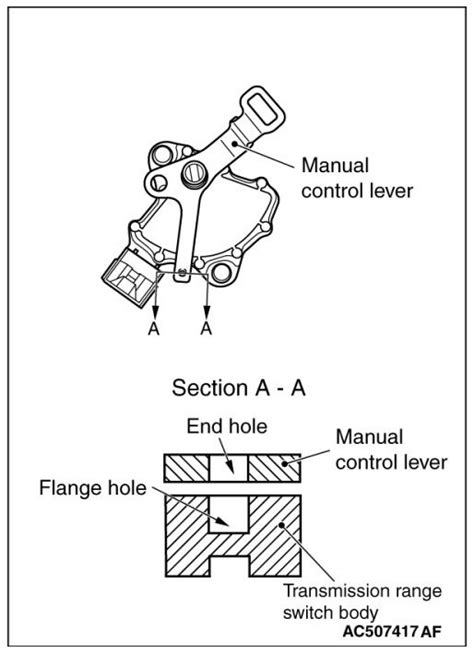 Manual control lever

A A

Section A - A

End hole

Manual control lever

Flange hole

Transmission range switch body

AC507417 AF