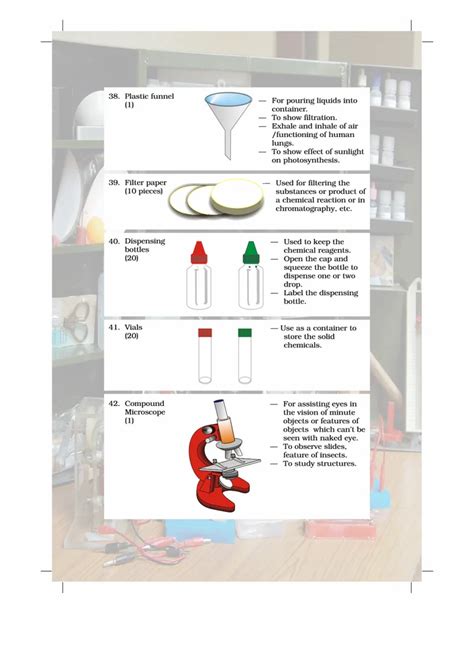 38. Plastic funnel (1)

— For pouring liquids into container.
— To show filtration.
— Exhale and inhale of air /functioning of human lungs.
— To show effect of sunlight on photosynthesis.

39. Filter paper (10 pieces)

— Used for filtering the substances or product of a chemical reaction or in chromatography, etc.

40. Dispensing bottles (20)

— Used to keep the chemical reagents.
— Open the cap and squeeze the bottle to dispense one or two drop.
— Label the dispensing bottle.

41. Vials (20)

— Use as a container to store the solid chemicals.

42. Compound Microscope (1)

— For assisting eyes in the vision of minute objects or features of objects which can't be seen with naked eye.
— To observe slides, feature of insects.
— To study structures.