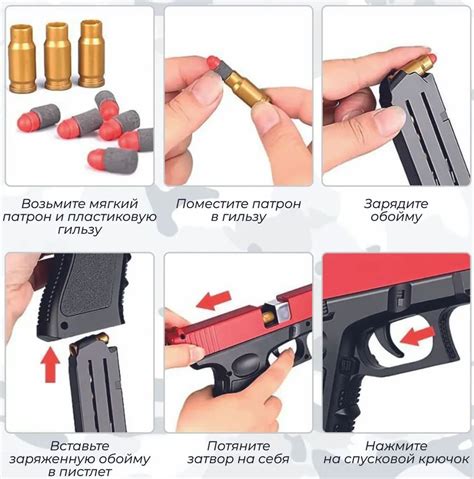 Возьмите мягкий патрон и пластиковую гильзу

Поместите патрон в гильзу

Зарядите обойму

Вставьте заряженную обойму в пистлет

Потяните затвор на себя

Нажмите на спусковой крючок