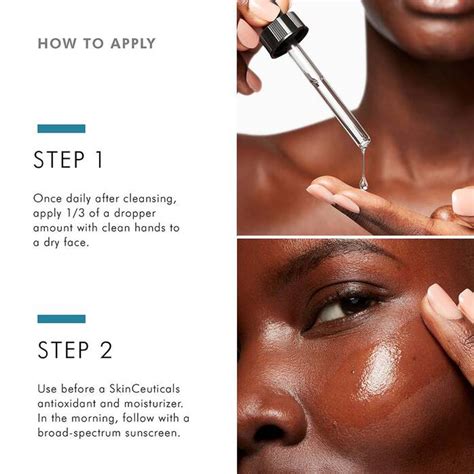 HOW TO APPLY

STEP 1

Once daily after cleansing, apply 1/3 of a dropper amount with clean hands to a dry face.

STEP 2

Use before a SkinCeuticals antioxidant and moisturizer. In the morning, follow with a broad-spectrum sunscreen.