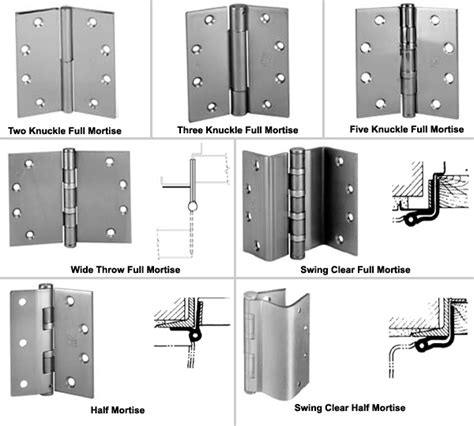 Two Knuckle Full Mortise

Three Knuckle Full Mortise

Five Knuckle Full Mortise

Wide Throw Full Mortise

Swing Clear Full Mortise

Half Mortise

Swing Clear Half Mortise