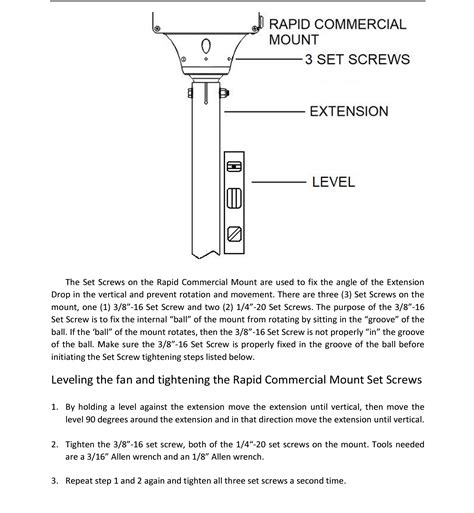 RAPID COMMERCIAL MOUNT

3 SET SCREWS

EXTENSION

LEVEL

The Set Screws on the Rapid Commercial Mount are used to fix the angle of the Extension Drop in the vertical and prevent rotation and movement. There are three (3) Set Screws on the mount, one (1) 3/8"-16 Set Screw and two (2) 1/4"-20 Set Screws. The purpose of the 3/8"-16 Set Screw is to fix the internal "ball" of the mount from rotating by sitting in the "groove" of the ball. If the 'ball" of the mount rotates, then the 3/8"-16 Set Screw is not properly "in" the groove of the ball. Make sure the 3/8"-16 Set Screw is properly fixed in the groove of the ball before initiating the Set Screw tightening steps listed below.

Leveling the fan and tightening the Rapid Commercial Mount Set Screws

1. By holding a level against the extension move the extension until vertical, then move the level 90 degrees around the extension and in that direction move the extension until vertical.

2. Tighten the 3/8"-16 set screw, both of the 1/4"-20 set screws on the mount. Tools needed are a 3/16" Allen wrench and an 1/8" Allen wrench.

3. Repeat step 1 and 2 again and tighten all three set screws a second time.