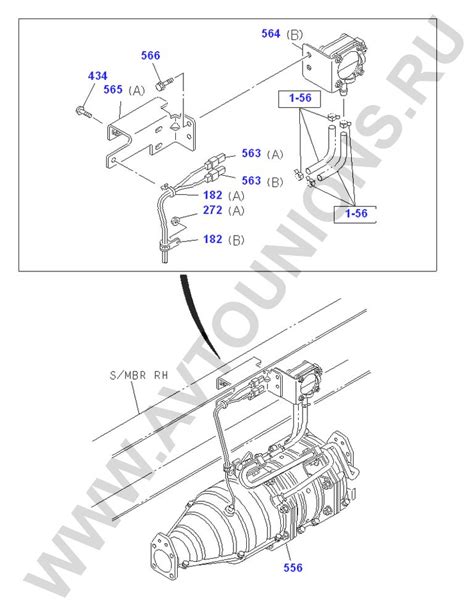 564 (B)
566
434
565 (A)
1-56
563 (A)
563 (B)
182 (A)
272 (A)
182 (B)
1-56
S/MBR RH
556
WWW.AVTOUNIONS.RU