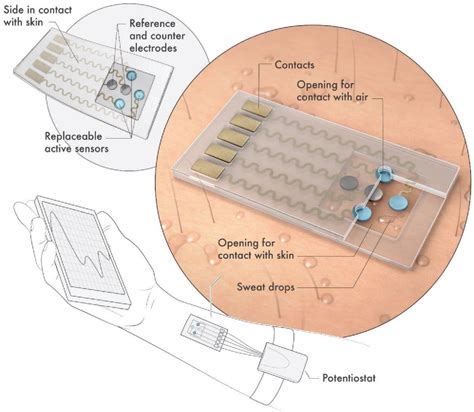 Side in contact with skin

Reference and counter electrodes

Replaceable active sensors

Contacts

Opening for contact with air

Opening for contact with skin

Sweat drops

Potentiostat