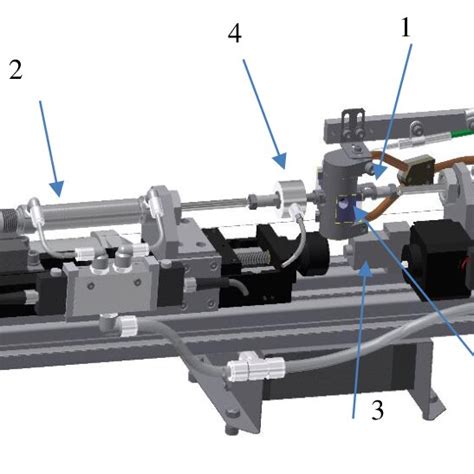 2

4

1

3