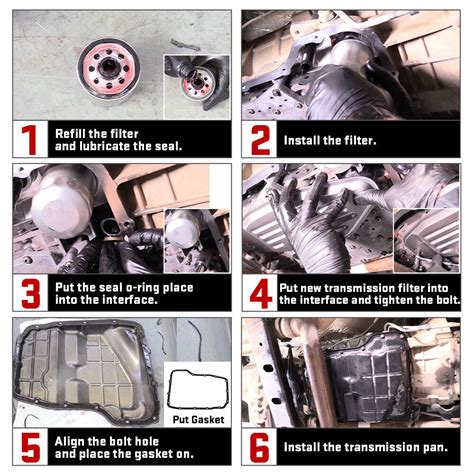 1 Refill the filter and lubricate the seal.

2 Install the filter.

3 Put the seal o-ring place into the interface.

4 Put new transmission filter into the interface and tighten the bolt.

Put Gasket

5 Align the bolt hole and place the gasket on.

6 Install the transmission pan.