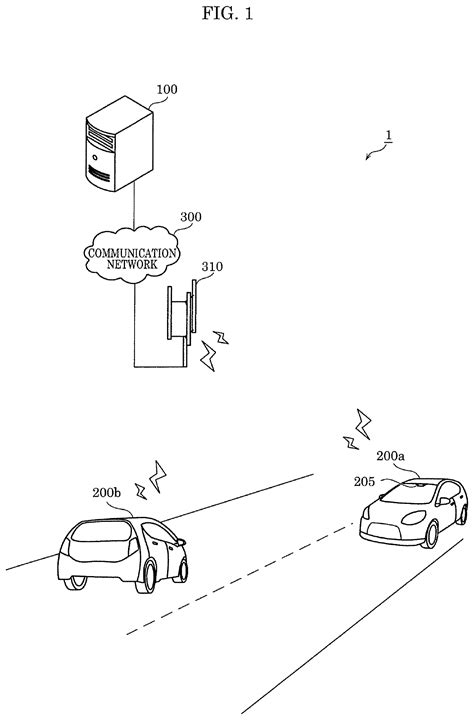 FIG. 1

100

1

300

COMMUNICATION NETWORK

310

200a

205

200b