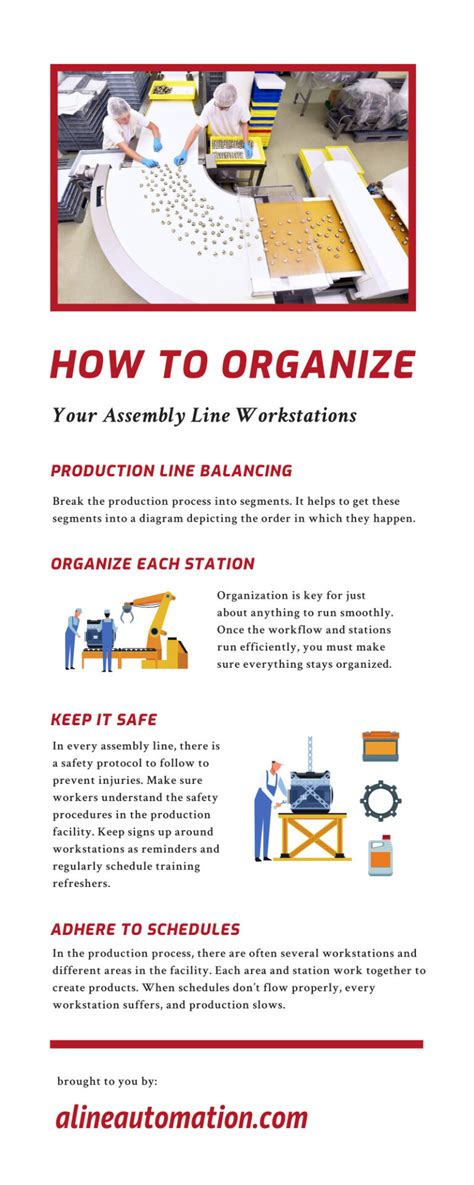 HOW TO ORGANIZE

Your Assembly Line Workstations

PRODUCTION LINE BALANCING

Break the production process into segments. It helps to get these segments into a diagram depicting the order in which they happen.

ORGANIZE EACH STATION

Organization is key for just about anything to run smoothly. Once the workflow and stations run efficiently, you must make sure everything stays organized.

KEEP IT SAFE

In every assembly line, there is a safety protocol to follow to prevent injuries. Make sure workers understand the safety procedures in the production facility. Keep signs up around workstations as reminders and regularly schedule training refreshers.

ADHERE TO SCHEDULES

In the production process, there are often several workstations and different areas in the facility. Each area and station work together to create products. When schedules don't flow properly, every workstation suffers, and production slows.

brought to you by:

alineautomation.com