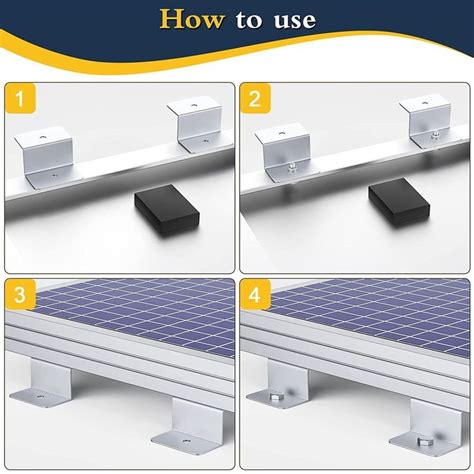 How to use

1

2

3

4