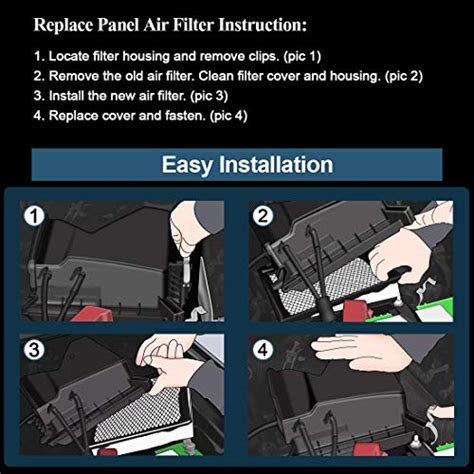 Replace Panel Air Filter Instruction:

1. Locate filter housing and remove clips. (pic 1)
2. Remove the old air filter. Clean filter cover and housing. (pic 2)
3. Install the new air filter. (pic 3)
4. Replace cover and fasten. (pic 4)

Easy Installation

1

2

3

4