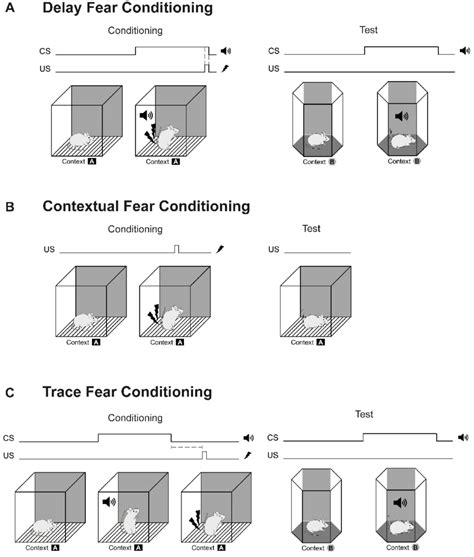 A Delay Fear Conditioning

Conditioning

CS
US

Context A
Context A

Test

CS
US

Context B
Context B

B Contextual Fear Conditioning

Conditioning

US

Context A
Context A

Test

US

Context A

C Trace Fear Conditioning

Conditioning

CS
US

Context A
Context A
Context A

Test

CS
US

Context B
Context B