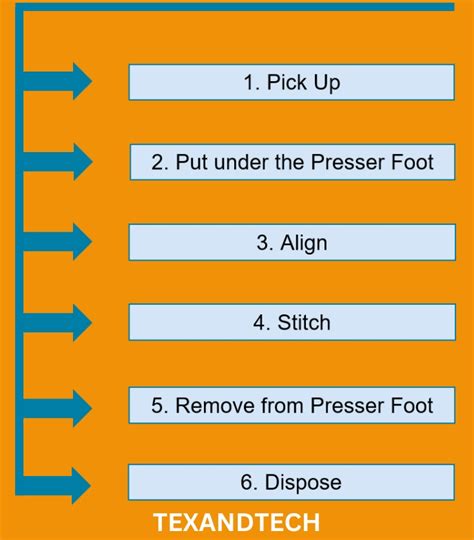 1. Pick Up

2. Put under the Presser Foot

3. Align

4. Stitch

5. Remove from Presser Foot

6. Dispose

TEXANDTECH