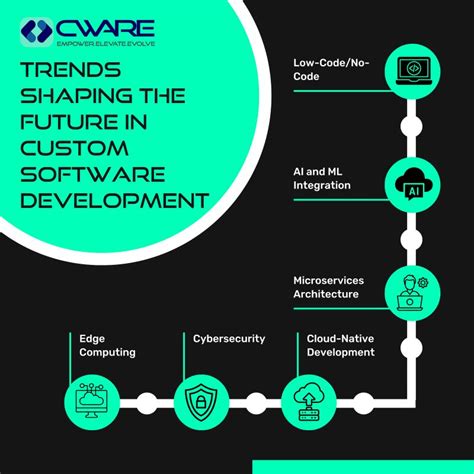 CWARE
EMPOWER.ELEVATE.EVOLVE

TRENDS SHAPING THE FUTURE IN CUSTOM SOFTWARE DEVELOPMENT

Low-Code/No-Code

AI and ML Integration

AI

Microservices Architecture

Edge Computing

Cybersecurity

Cloud-Native Development