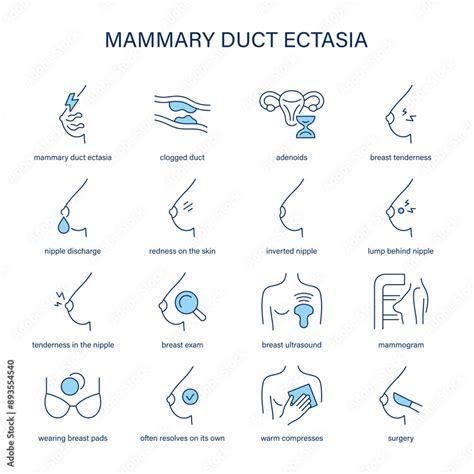 MAMMARY DUCT ECTASIA

mammary duct ectasia

clogged duct

adenoids

breast tenderness

nipple discharge

redness on the skin

inverted nipple

lump behind nipple

tenderness in the nipple

breast exam

breast ultrasound

mammogram

wearing breast pads

often resolves on its own

warm compresses

surgery

Adobe Stock | #893554540