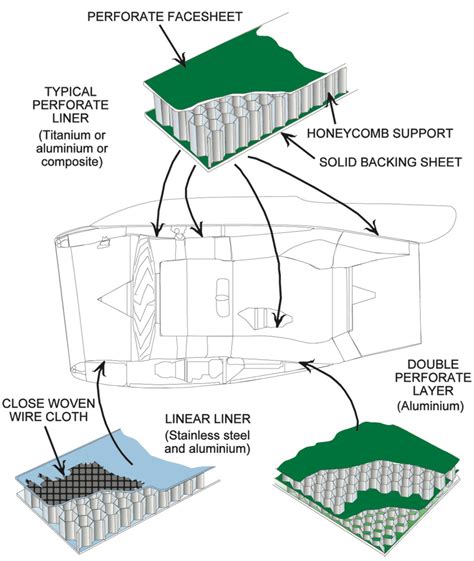 PERFORATE FACESHEET

TYPICAL PERFORATE LINER
(Titanium or aluminium or composite)

HONEYCOMB SUPPORT

SOLID BACKING SHEET

DOUBLE PERFORATE LAYER
(Aluminium)

CLOSE WOVEN WIRE CLOTH

LINEAR LINER
(Stainless steel and aluminium)