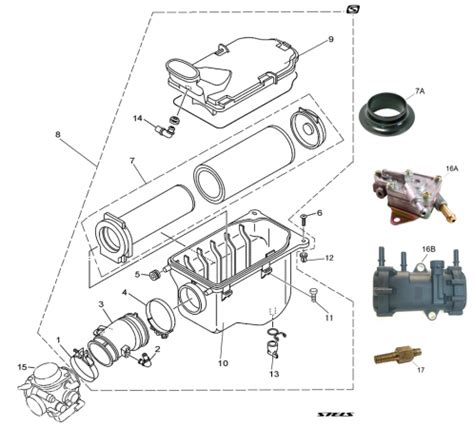 9
7A
14
8
7
16A
6
12
16B
5
4
3
11
1
2
10
13
15
17
STELS