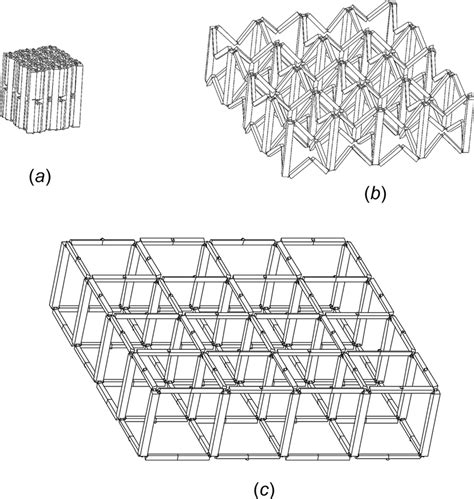 (a)

(b)

(c)