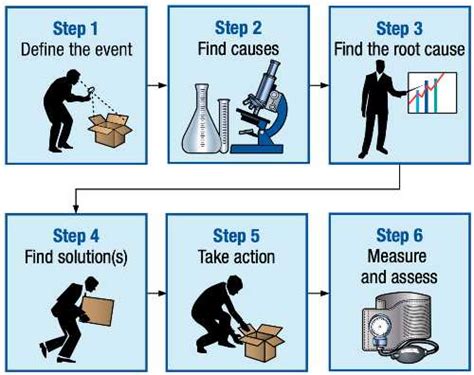 Step 1
Define the event

Step 2
Find causes

Step 3
Find the root cause

Step 4
Find solution(s)

Step 5
Take action

Step 6
Measure and assess