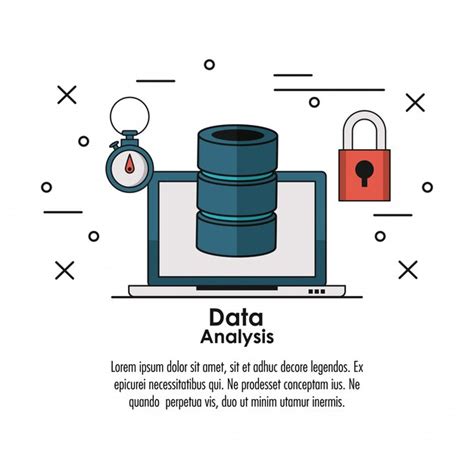 Data
Analysis

Lorem ipsum dolor sit amet, sit et adhuc decore legendos. Ex epicurei necessitatibus qui. Ne prodesset conceptam ius. Ne quando perpetua vis, duo ut minim utamur inermis.