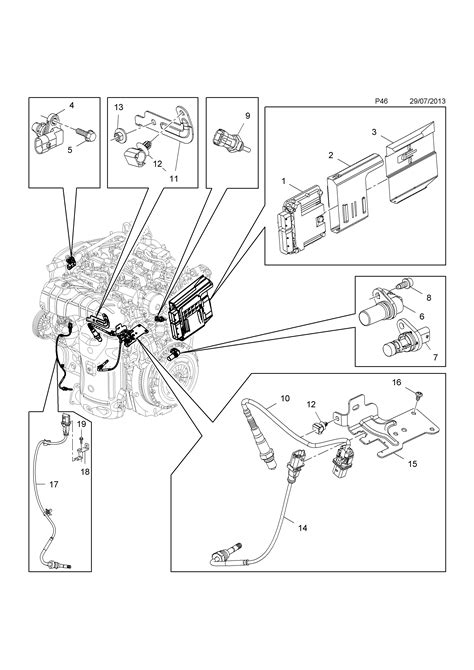 P46 29/07/2013

4
5

13
12
11

9

3
2
1

8
6
7

16
10
12
15
14

19
18
17