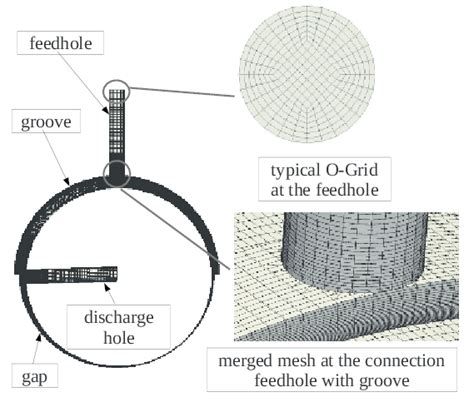 feedhole

groove

typical O-Grid at the feedhole

discharge hole

gap

merged mesh at the connection feedhole with groove