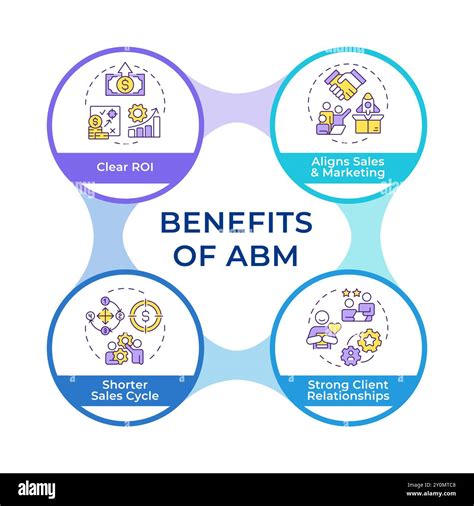 Clear ROI

Aligns Sales & Marketing

BENEFITS OF ABM

Shorter Sales Cycle

Strong Client Relationships

alamy

Image ID: 2Y0MTC8
www.alamy.com