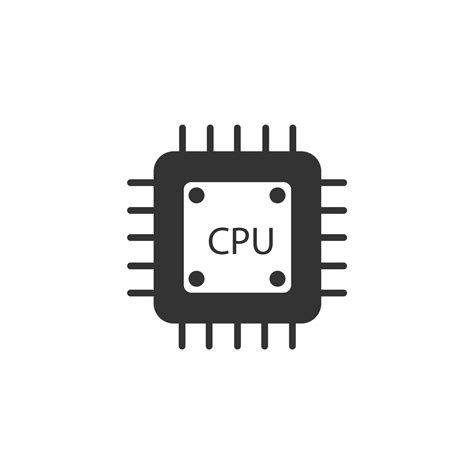 CPU