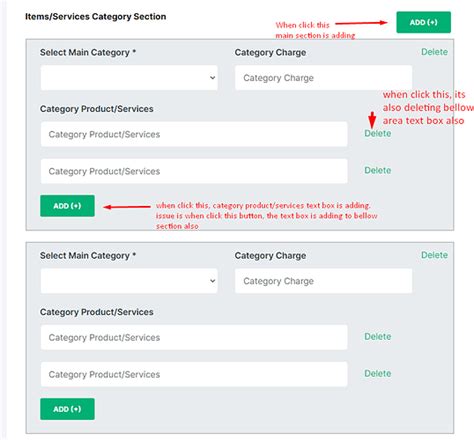 Items/Services Category Section

When click this main section is adding

ADD (+)

Select Main Category *

Category Charge

Delete

Category Charge

when click this, its also deleting bellow area text box also

Category Product/Services

Category Product/Services

Delete

Category Product/Services

Delete

ADD (+)

when click this, category product/services text box is adding. issue is when click this button, the text box is adding to bellow section also

Select Main Category *

Category Charge

Delete

Category Charge

Category Product/Services

Category Product/Services

Delete

Category Product/Services

Delete

ADD (+)