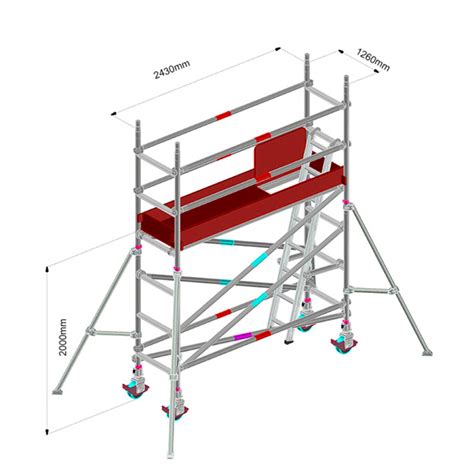 2430mm

1260mm

2000mm