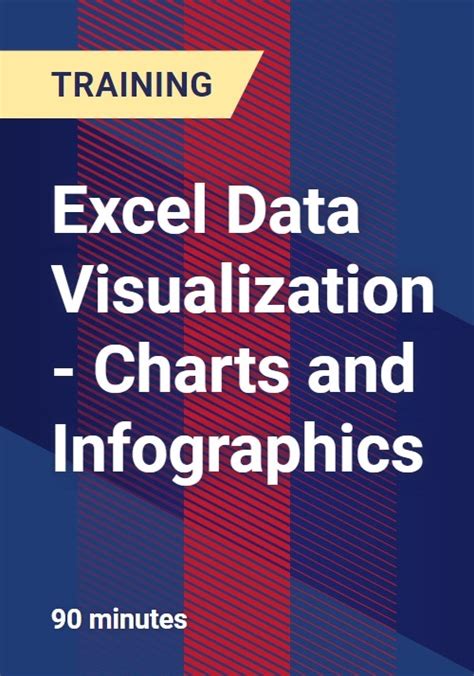 TRAINING

Excel Data Visualization - Charts and Infographics

90 minutes