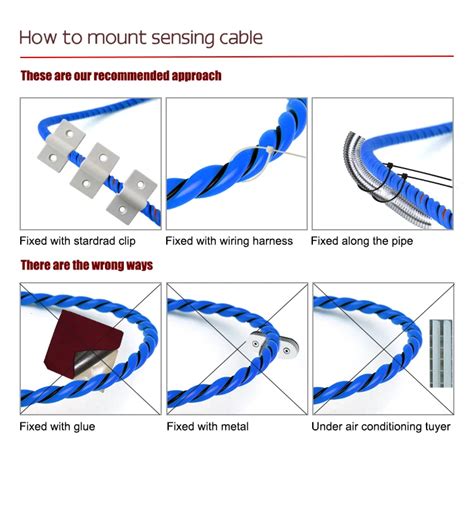 How to mount sensing cable

These are our recommended approach

Fixed with stardrad clip

Fixed with wiring harness

Fixed along the pipe

There are the wrong ways

Fixed with glue

Fixed with metal

Under air conditioning tuyer