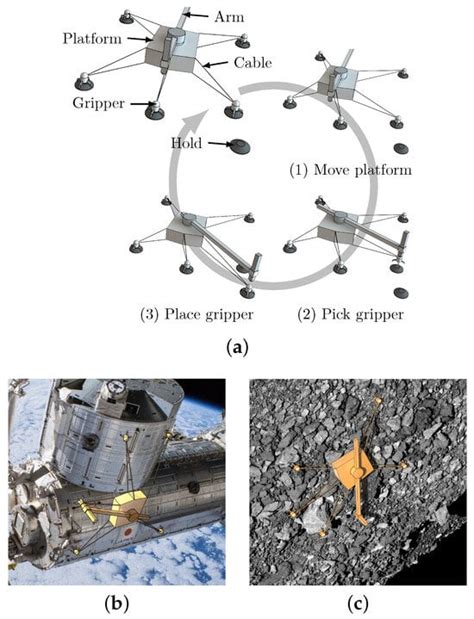 Arm
Platform
Cable
Gripper
Hold
(1) Move platform
(3) Place gripper
(2) Pick gripper
(a)
(b)
(c)