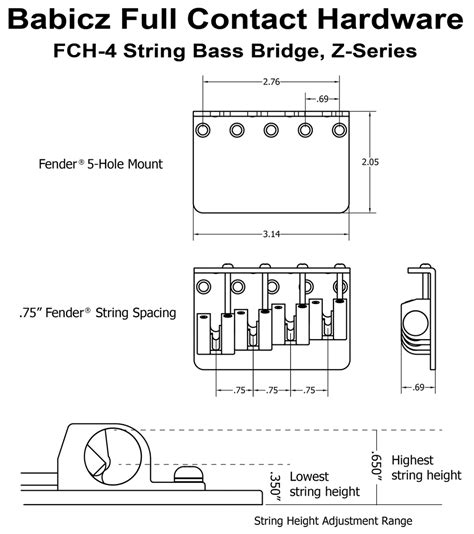 Babicz Full Contact Hardware
FCH-4 String Bass Bridge, Z-Series

2.76
.69
Fender® 5-Hole Mount
2.05
3.14

.75" Fender® String Spacing
.75 .75 .75
.69

.650"
Highest string height
.350"
Lowest string height
String Height Adjustment Range