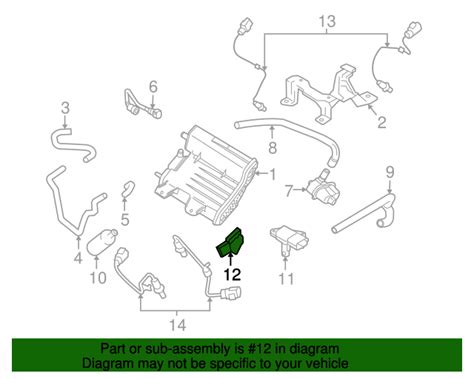 13
6
3
2
8
1
9
7
5
4
10
12
11
14

Part or sub-assembly is #12 in diagram
Diagram may not be specific to your vehicle