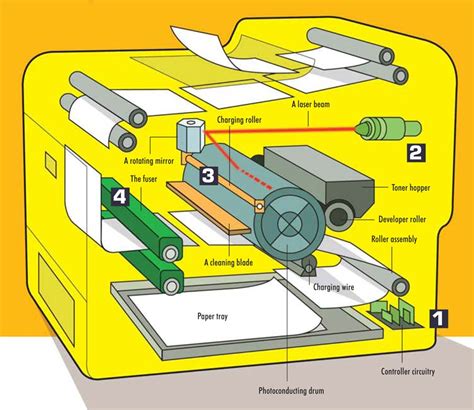 A laser beam
Charging roller
2
A rotating mirror
3
The fuser
4
Toner hopper
Developer roller
Roller assembly
A cleaning blade
Charging wire
Paper tray
1
Controller circuitry
Photoconducting drum