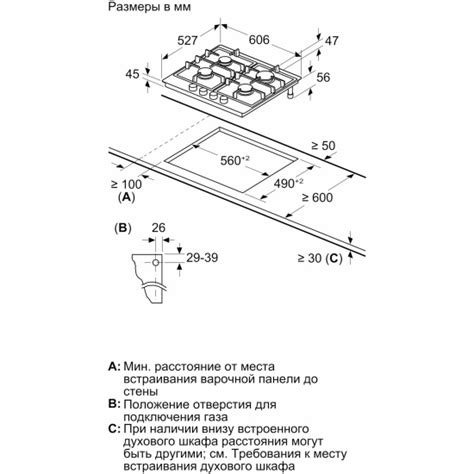 Размеры в мм

527
606
47
45
56

≥ 50
$560^{+2}$
$490^{+2}$
≥ 100
(A)
≥ 600

(B)
26
29-39
≥ 30 (C)

A: Мин. расстояние от места встраивания варочной панели до стены
B: Положение отверстия для подключения газа
C: При наличии внизу встроенного духового шкафа расстояния могут быть другими; см. Требования к месту встраивания духового шкафа