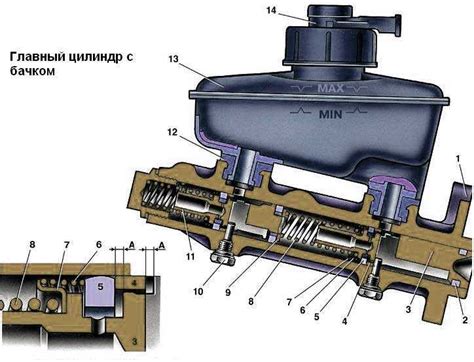 Главный цилиндр с бачком

14

13

MAX

MIN

12

1

11

10

9

8

7

6

5

4

3

2

8

7

6

A

A

5

4

3