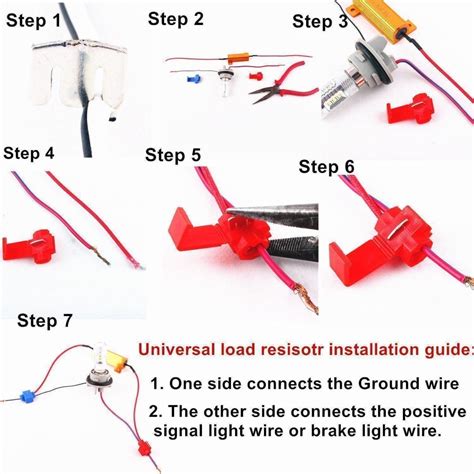 Step 1

Step 2

Step 3

Step 4

Step 5

Step 6

Step 7

Universal load resisotr installation guide:

1. One side connects the Ground wire

2. The other side connects the positive signal light wire or brake light wire.