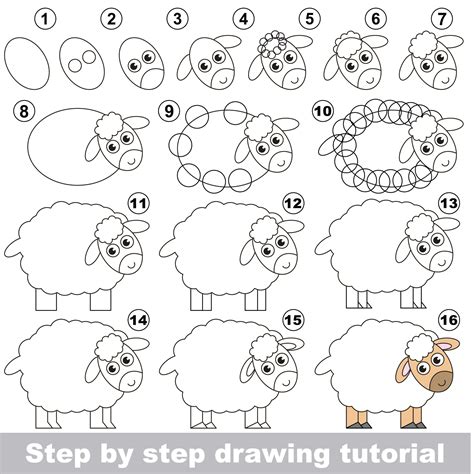 1 2 3 4 5 6 7

8 9 10

11 12 13

14 15 16

Step by step drawing tutorial