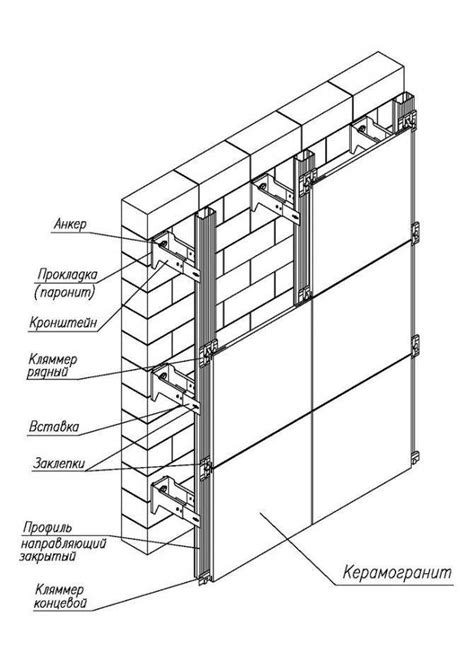 Анкер

Прокладка
(паронит)

Кронштейн

Кляммер
рядный

Вставка

Заклепки

Профиль
направляющий
закрытый

Кляммер
концевой

Керамогранит