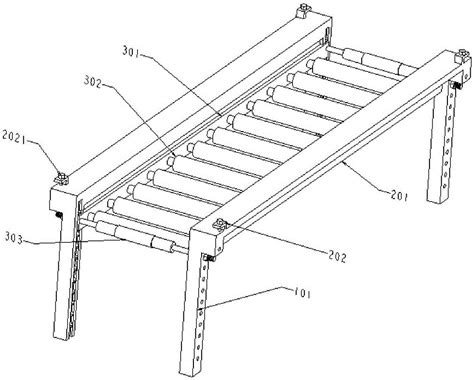 301
302
2021
201
303
202
101