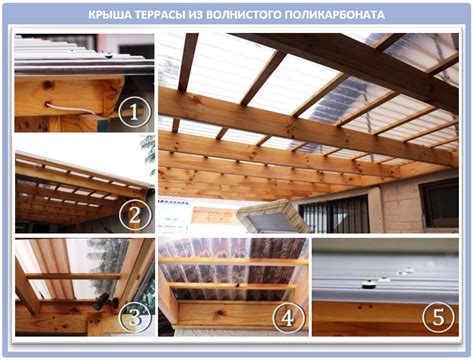 КРЫША ТЕРРАСЫ ИЗ ВОЛНИСТОГО ПОЛИКАРБОНАТА

1

2

3

4

5