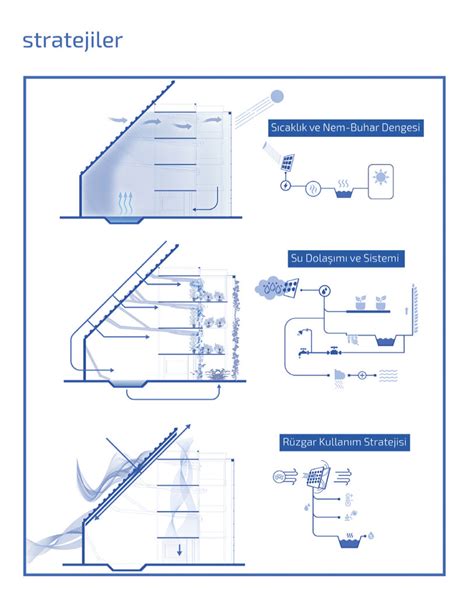 stratejiler

Sıcaklık ve Nem-Buhar Dengesi

Su Dolaşımı ve Sistemi

Rüzgar Kullanım Stratejisi