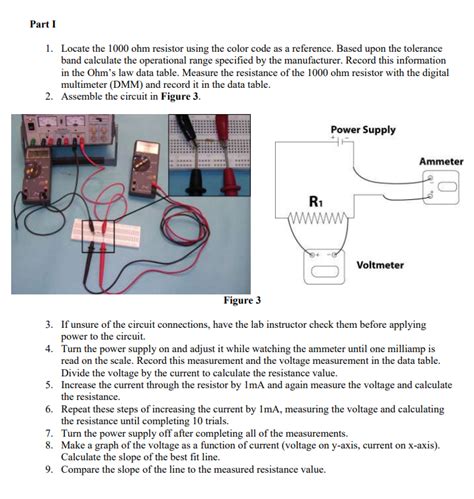 Part I

1. Locate the 1000 ohm resistor using the color code as a reference. Based upon the tolerance band calculate the operational range specified by the manufacturer. Record this information in the Ohm's law data table. Measure the resistance of the 1000 ohm resistor with the digital multimeter (DMM) and record it in the data table.
2. Assemble the circuit in **Figure 3**.

Power Supply

Ammeter

$R_1$

Voltmeter

Figure 3

3. If unsure of the circuit connections, have the lab instructor check them before applying power to the circuit.
4. Turn the power supply on and adjust it while watching the ammeter until one milliamp is read on the scale. Record this measurement and the voltage measurement in the data table. Divide the voltage by the current to calculate the resistance value.
5. Increase the current through the resistor by 1mA and again measure the voltage and calculate the resistance.
6. Repeat these steps of increasing the current by 1mA, measuring the voltage and calculating the resistance until completing 10 trials.
7. Turn the power supply off after completing all of the measurements.
8. Make a graph of the voltage as a function of current (voltage on y-axis, current on x-axis). Calculate the slope of the best fit line.
9. Compare the slope of the line to the measured resistance value.