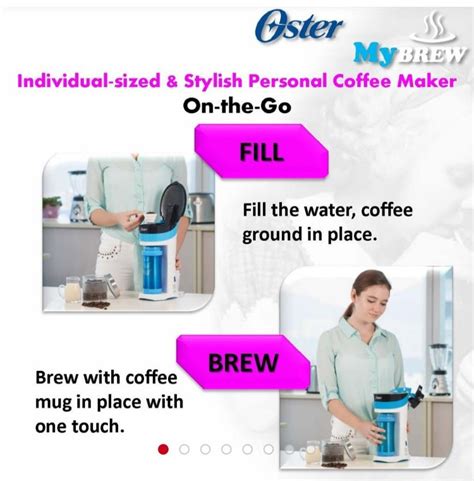 Oster

My BREW

Individual-sized & Stylish Personal Coffee Maker
On-the-Go

FILL

Fill the water, coffee ground in place.

BREW

Brew with coffee mug in place with one touch.